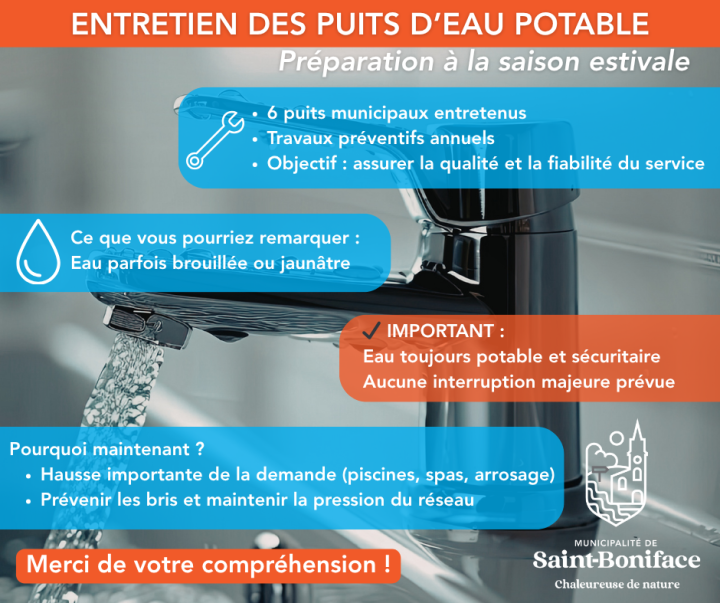 ENTRETIEN DES PUITS D'EAU POTABLE

Préparation à la saison estivale

• 6 puits municipaux entretenus
• Travaux préventifs annuels
• Objectif : assurer la qualité et la fiabilité du service

Ce que vous pourriez remarquer :
Eau parfois brouillée ou jaunâtre

✓ IMPORTANT :
Eau toujours potable et sécuritaire
Aucune interruption majeure prévue

Pourquoi maintenant ?
• Hausse importante de la demande (piscines, spas, arrosage)
• Prévenir les bris et maintenir la pression du réseau

Merci de votre compréhension !

MUNICIPALITÉ DE
Saint-Boniface
Chaleureuse de nature